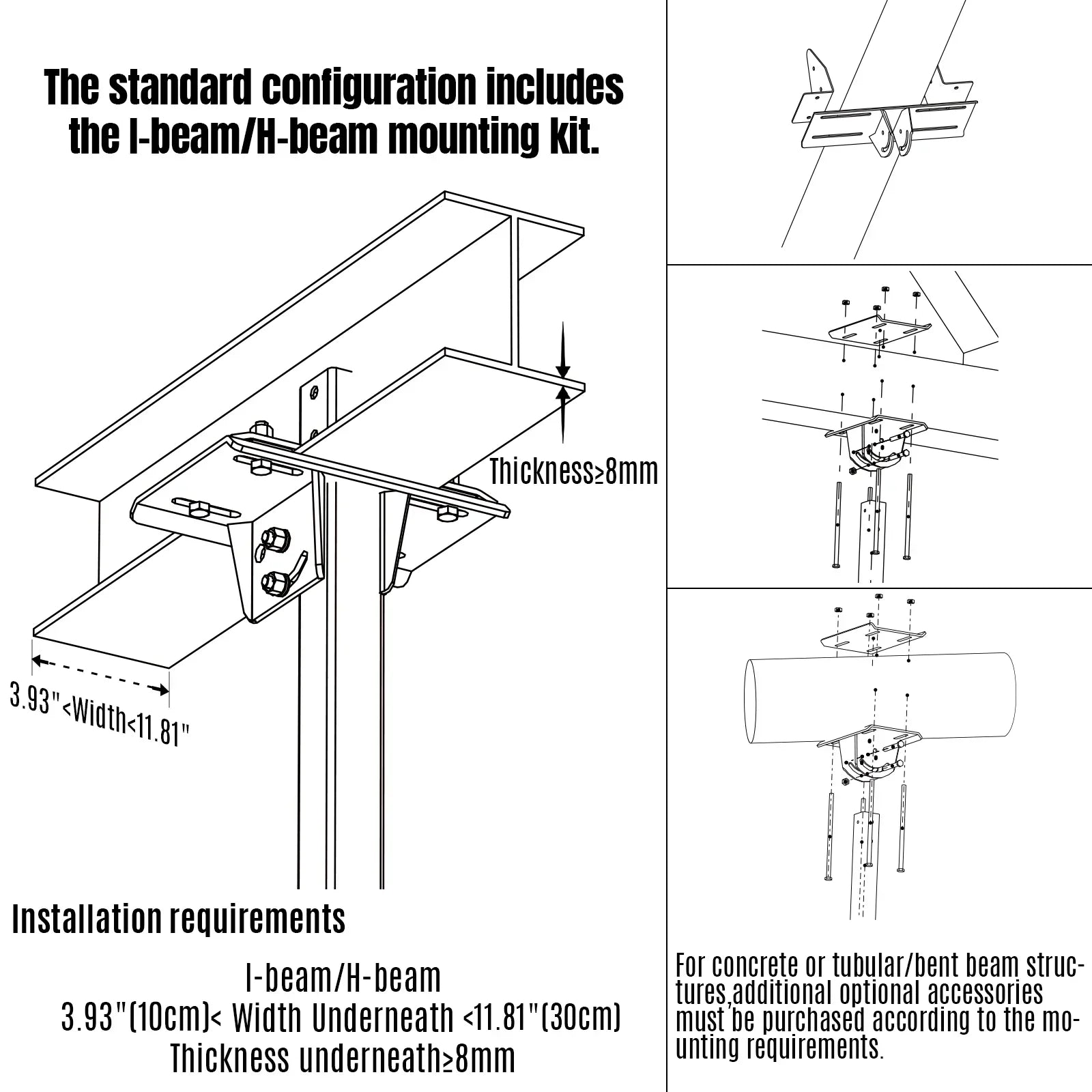 The standard configuration includes the I-beam/H-beam mounting kit.

Thickness≥8mm

3.93"<Width<11.81"

Installation requirements

I-beam/H-beam
3.93"(10cm)< Width Underneath <11.81"(30cm)
Thickness underneath≥8mm

For concrete or tubular/bent beam structures,additional optional accessories must be purchased according to the mounting requirements.